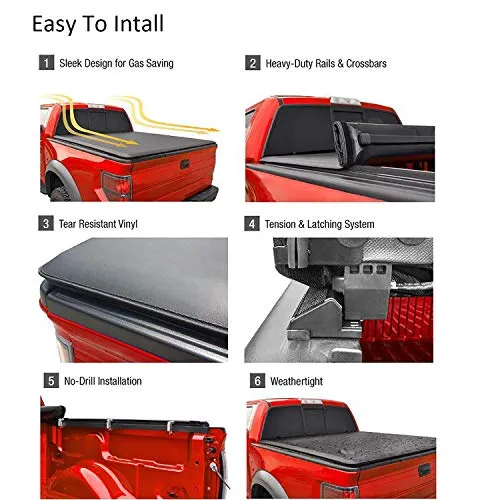 Easy To Intall

1 Sleek Design for Gas Saving

2 Heavy-Duty Rails & Crossbars

3 Tear Resistant Vinyl

4 Tension & Latching System

5 No-Drill Installation

6 Weathertight